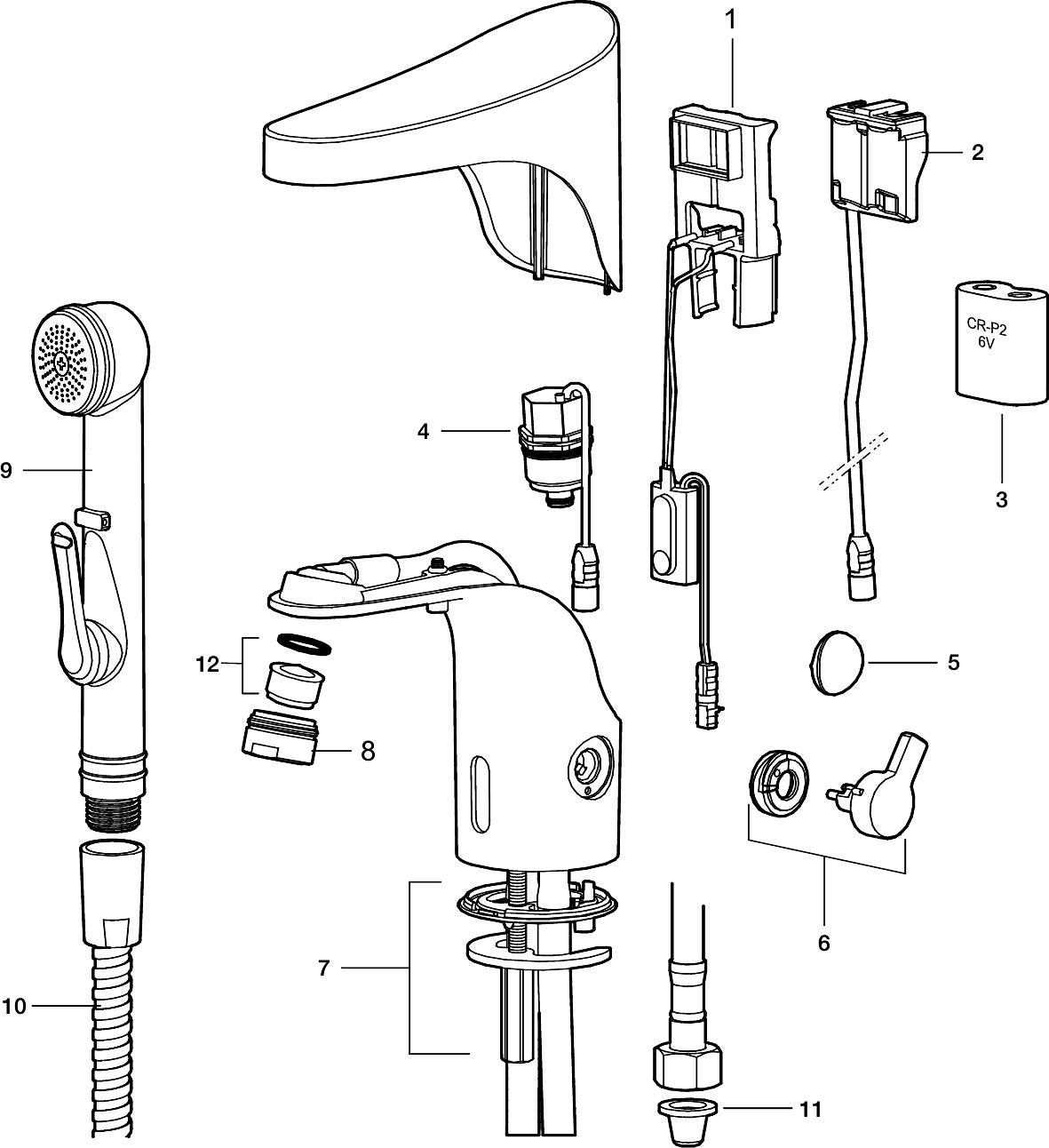 1
2
CR-P2
6V
3
4
9
5
12
8
6
7
10
11